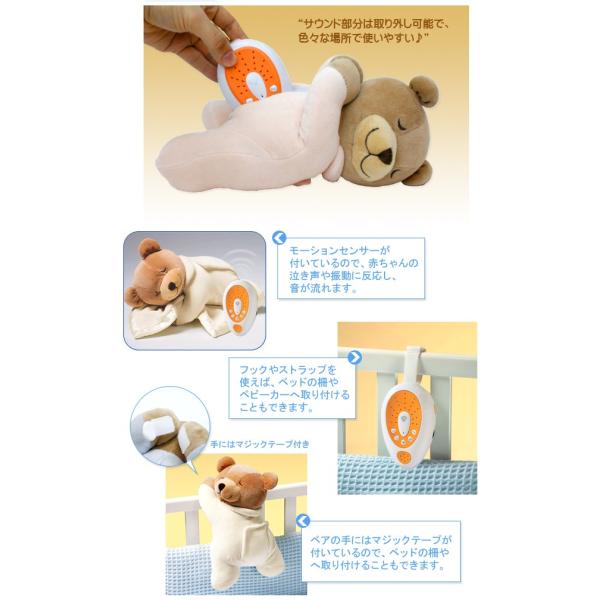 “サウンド部分は取り外し可能で、色々な場所で使いやすい♪”

モーションセンサーが付いているので、赤ちゃんの泣き声や振動に反応し、音が流れます。

フックやストラップを使えば、ベッドの柵やベビーカーへ取り付けることもできます。

手にはマジックテープ付き

ベアの手にはマジックテープが付いているので、ベッドの柵やへ取り付けることもできます。