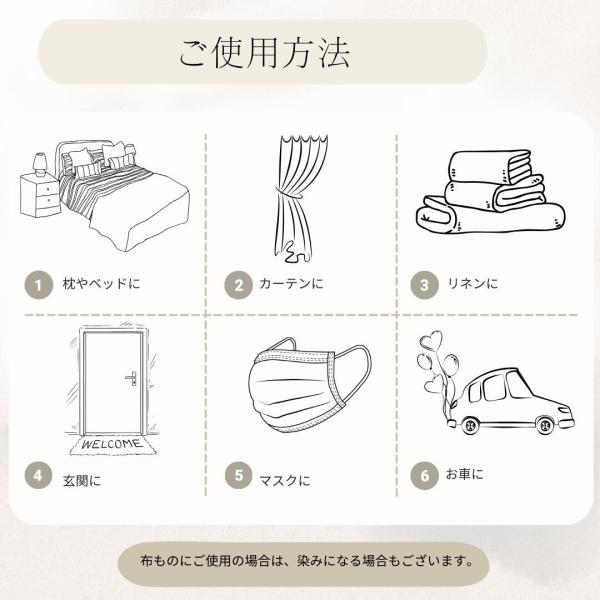 ご使用方法

1 枕やベッドに

2 カーテンに

3 リネンに

WELCOME

4 玄関に

5 マスクに

6 お車に

布ものにご使用の場合は、染みになる場合もございます。