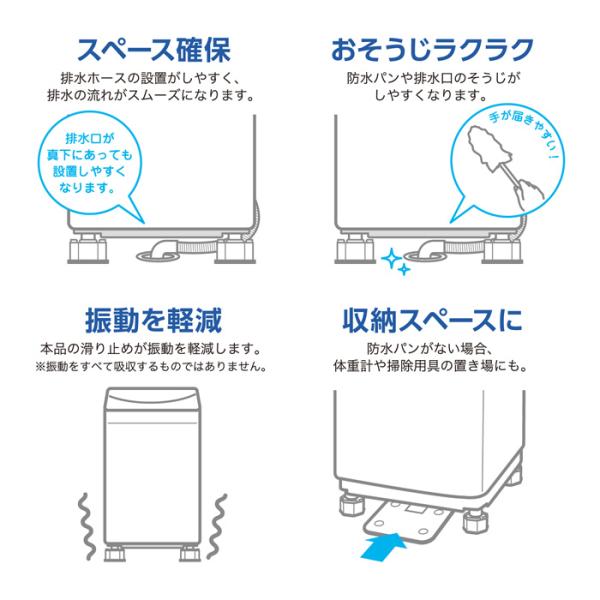 スペース確保

排水ホースの設置がしやすく、排水の流れがスムーズになります。

排水口が真下にあっても設置しやすくなります。

おそうじラクラク

防水パンや排水口のそうじがしやすくなります。

手が届きやすい！

振動を軽減

本品の滑り止めが振動を軽減します。
※振動をすべて吸収するものではありません。

収納スペースに

防水パンがない場合、体重計や掃除用具の置き場にも。