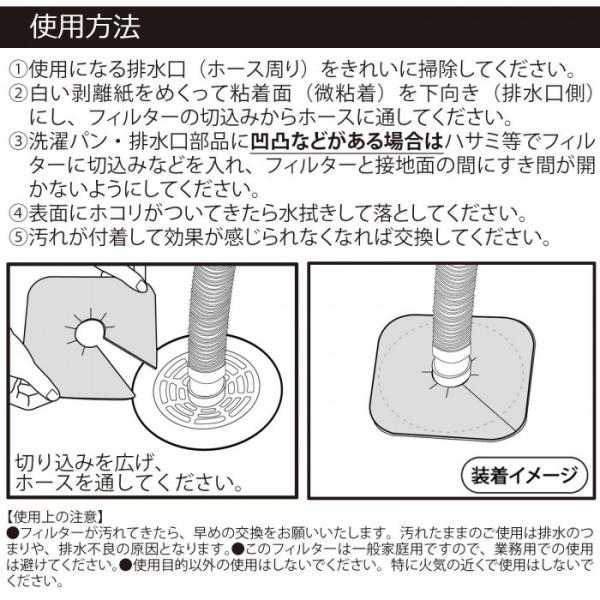 使用方法

①使用になる排水口（ホース周り）をきれいに掃除してください。
②白い剥離紙をめくって粘着面（微粘着）を下向き（排水口側）にし、フィルターの切込みからホースに通してください。
③洗濯パン・排水口部品に凹凸などがある場合はハサミ等でフィルターに切込みなどを入れ、フィルターと接地面の間にすき間が開かないようにしてください。
④表面にホコリがついてきたら水拭きして落としてください。
⑤汚れが付着して効果が感じられなくなれば交換してください。

切り込みを広げ、ホースを通してください。

装着イメージ

【使用上の注意】
●フィルターが汚れてきたら、早めの交換をお願いいたします。汚れたままのご使用は排水のつまりや、排水不良の原因となります。●このフィルターは一般家庭用ですので、業務用での使用は避けてください。●使用目的以外の使用はしないでください。特に火気の近くで使用はしないでください。