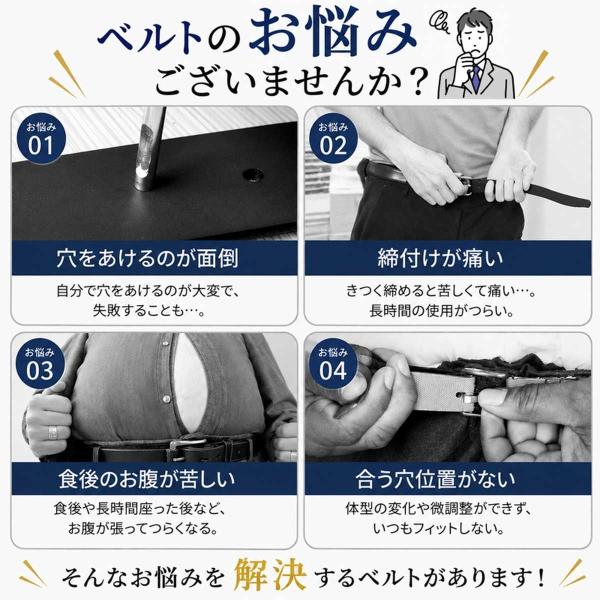 ベルトのお悩み
ございませんか？

お悩み 01
穴をあけるのが面倒
自分で穴をあけるのが大変で、失敗することも…。

お悩み 02
締付けが痛い
きつく締めると苦しくて痛い…。長時間の使用がつらい。

お悩み 03
食後のお腹が苦しい
食後や長時間座った後など、お腹が張ってつらくなる。

お悩み 04
合う穴位置がない
体型の変化や微調整ができず、いつもフィットしない。

そんなお悩みを解決するベルトがあります！