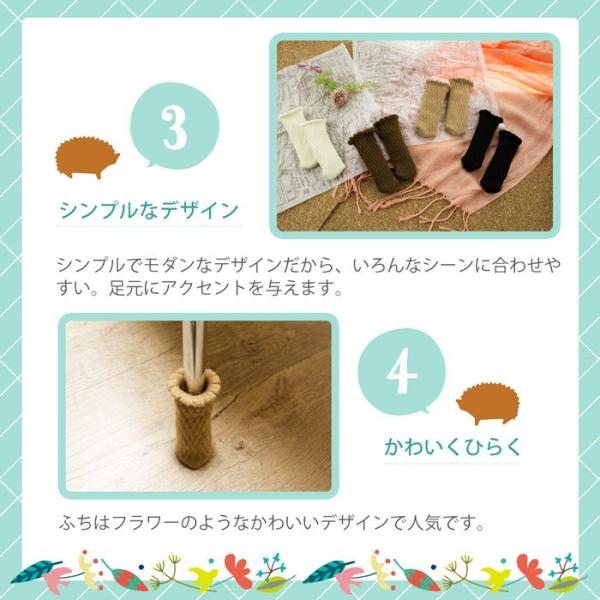 3

シンプルなデザイン

シンプルでモダンなデザインだから、いろんなシーンに合わせやすい。足元にアクセントを与えます。

4

かわいくひらく

ふちはフラワーのようなかわいいデザインで人気です。