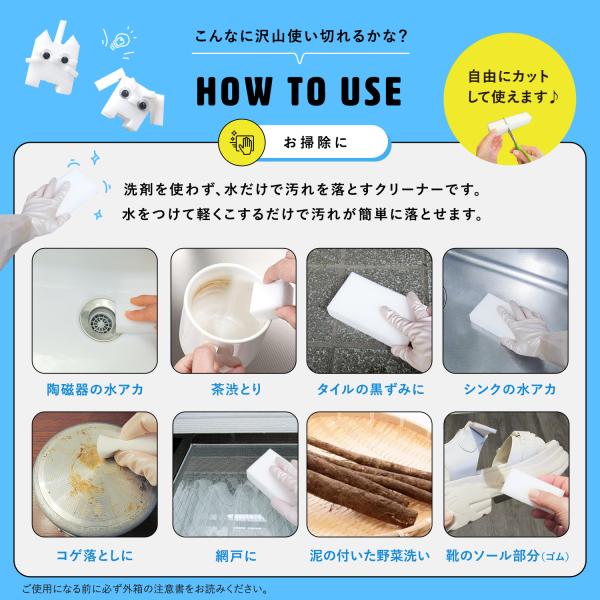 こんなに沢山使い切れるかな?

HOW TO USE

自由にカットして使えます♪

お掃除に

洗剤を使わず、水だけで汚れを落とすクリーナーです。
水をつけて軽くこするだけで汚れが簡単に落とせます。

陶磁器の水アカ

茶渋とり

タイルの黒ずみに

シンクの水アカ

コゲ落としに

網戸に

泥の付いた野菜洗い

靴のソール部分(ゴム)

ご使用になる前に必ず外箱の注意書をお読みください。