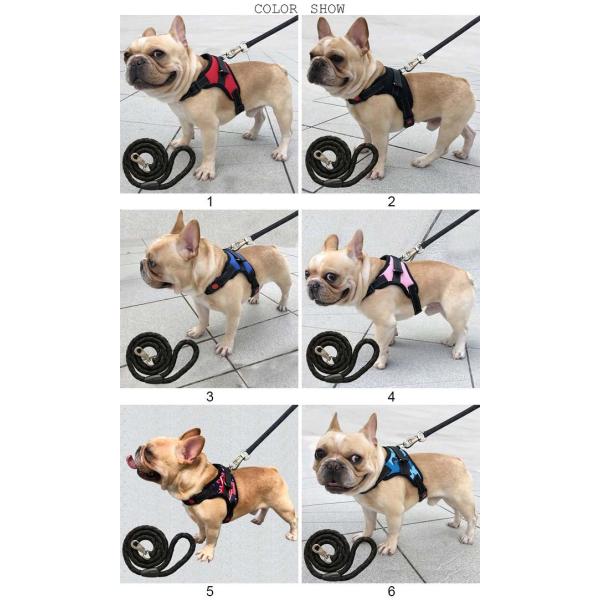 COLOR SHOW

1

2

3

4

5

6