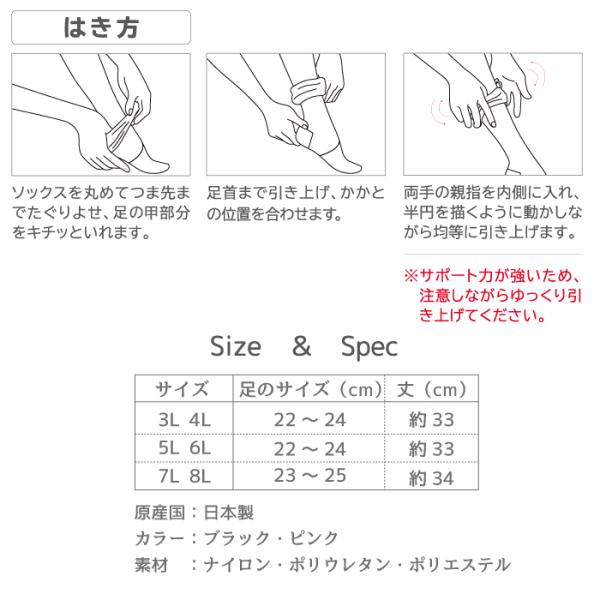 はき方

ソックスを丸めてつま先までたぐりよせ、足の甲部分をキチッといれます。

足首まで引き上げ、かかとの位置を合わせます。

両手の親指を内側に入れ、半円を描くように動かしながら均等に引き上げます。

※サポート力が強いため、注意しながらゆっくり引き上げてください。

Size & Spec

| サイズ | 足のサイズ（cm） | 丈（cm） |
|---|---|---|
| 3L 4L | 22 ～ 24 | 約 33 |
| 5L 6L | 22 ～ 24 | 約 33 |
| 7L 8L | 23 ～ 25 | 約 34 |

原産国：日本製
カラー：ブラック・ピンク
素材　：ナイロン・ポリウレタン・ポリエステル