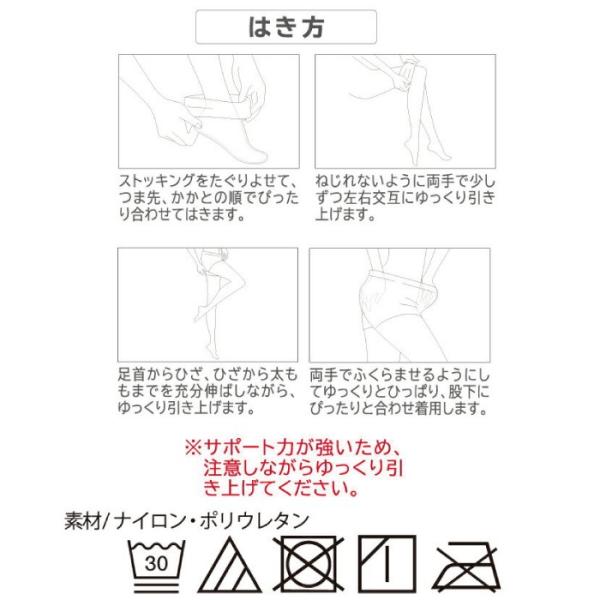 はき方

ストッキングをたぐりよせて、つま先、かかとの順でぴったり合わせてはきます。

ねじれないように両手で少しずつ左右交互にゆっくり引き上げます。

足首からひざ、ひざから太ももまでを充分伸ばしながら、ゆっくり引き上げます。

両手でふくらませるようにしてゆっくりとひっぱり、股下にぴったりと合わせ着用します。

※サポート力が強いため、注意しながらゆっくり引き上げてください。

素材/ナイロン・ポリウレタン

30