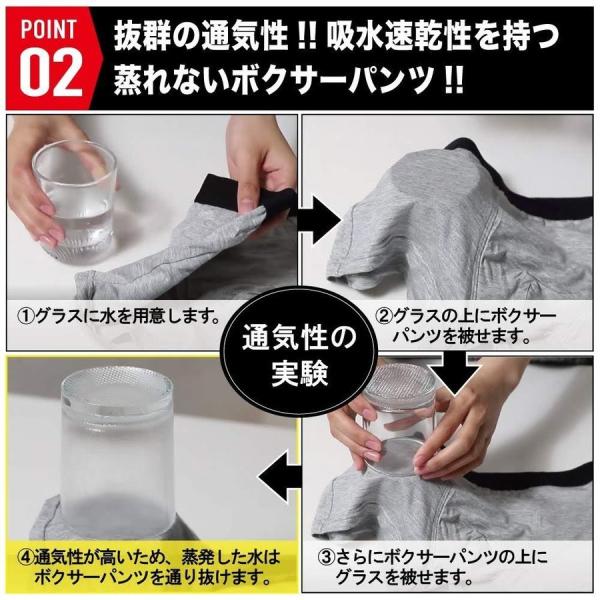 POINT 02

抜群の通気性 !! 吸水速乾性を持つ
蒸れないボクサーパンツ !!

①グラスに水を用意します。

②グラスの上にボクサーパンツを被せます。

通気性の実験

③さらにボクサーパンツの上にグラスを被せます。

④通気性が高いため、蒸発した水はボクサーパンツを通り抜けます。