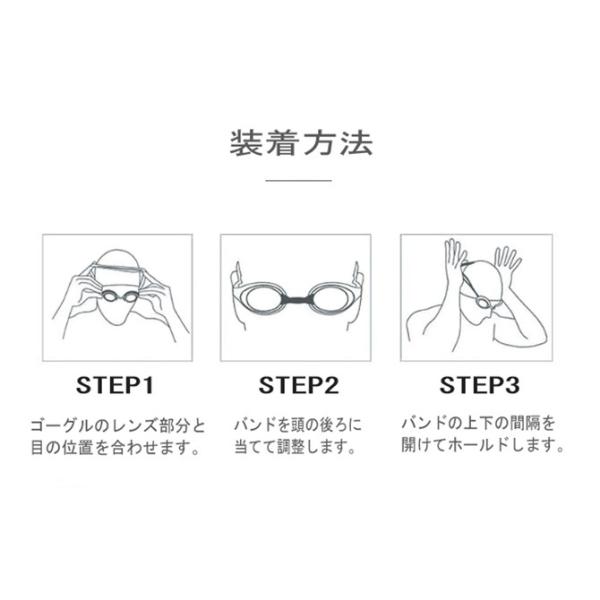 装着方法

STEP1

ゴーグルのレンズ部分と目の位置を合わせます。

STEP2

バンドを頭の後ろに当てて調整します。

STEP3

バンドの上下の間隔を開けてホールドします。