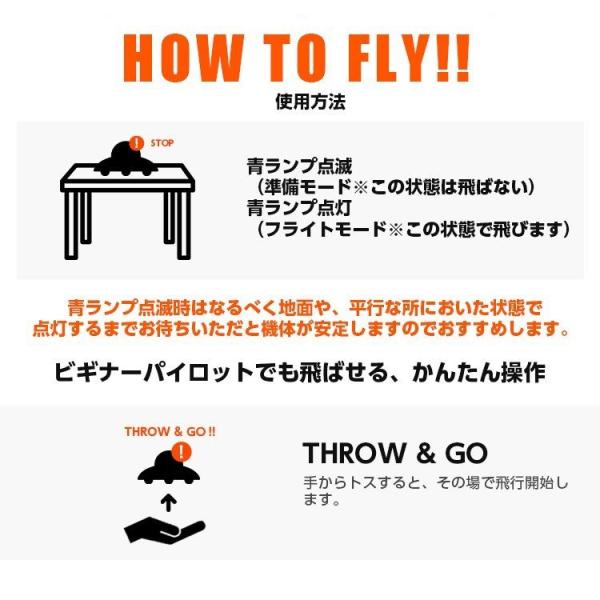 HOW TO FLY!!
使用方法

! STOP

青ランプ点滅
（準備モード※この状態は飛ばない）
青ランプ点灯
（フライトモード※この状態で飛びます）

青ランプ点滅時はなるべく地面や、平行な所においた状態で点灯するまでお待ちいただと機体が安定しますのでおすすめします。

ビギナーパイロットでも飛ばせる、かんたん操作

THROW & GO !!

!

THROW & GO
手からトスすると、その場で飛行開始します。