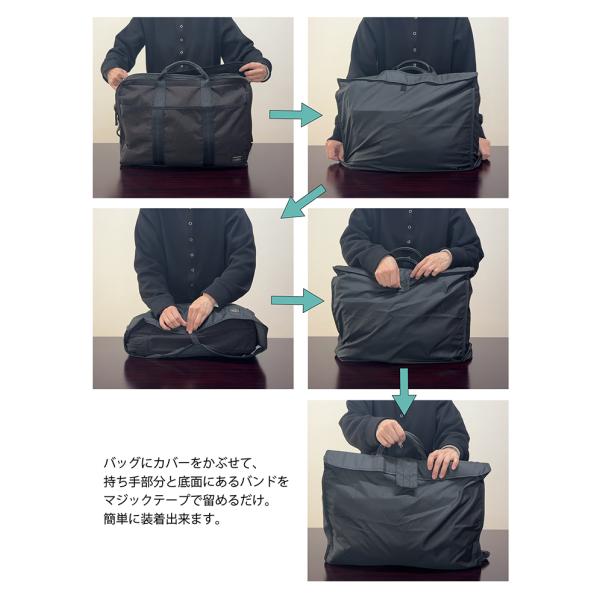 バッグにカバーをかぶせて、
持ち手部分と底面にあるバンドを
マジックテープで留めるだけ。
簡単に装着出来ます。