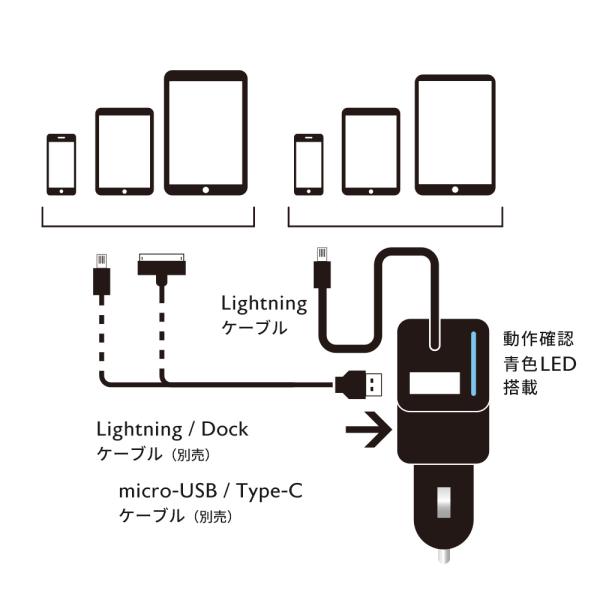 Lightning
ケーブル

動作確認
青色LED
搭載

Lightning / Dock
ケーブル（別売）

micro-USB / Type-C
ケーブル（別売）