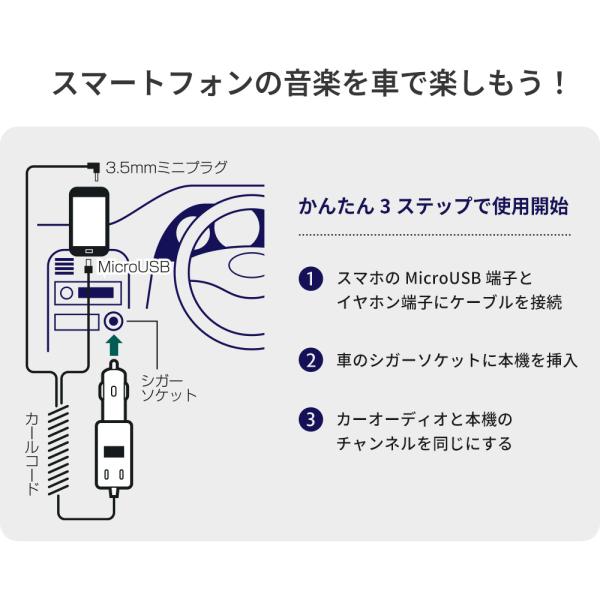 スマートフォンの音楽を車で楽しもう！

3.5mmミニプラグ

MicroUSB

シガーソケット

カールコード

かんたん 3 ステップで使用開始

1 スマホの MicroUSB 端子とイヤホン端子にケーブルを接続

2 車のシガーソケットに本機を挿入

3 カーオーディオと本機のチャンネルを同じにする