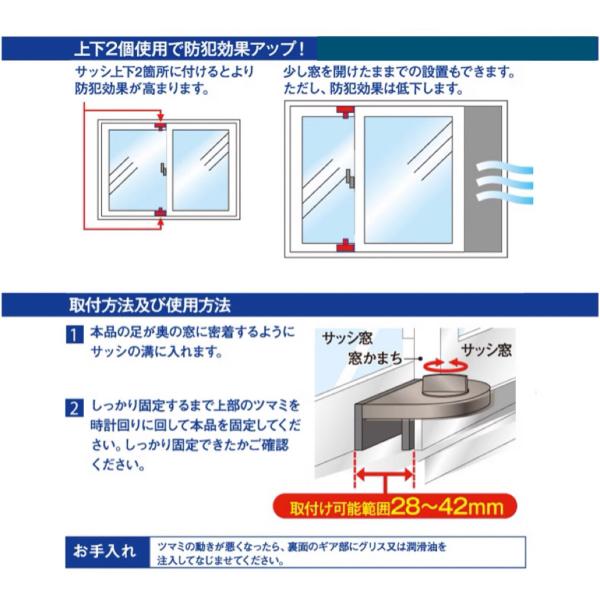 上下2個使用で防犯効果アップ！

サッシ上下2箇所に付けるとより防犯効果が高まります。

少し窓を開けたままでの設置もできます。ただし、防犯効果は低下します。

取付方法及び使用方法

1 本品の足が奥の窓に密着するようにサッシの溝に入れます。

2 しっかり固定するまで上部のツマミを時計回りに回して本品を固定してください。しっかり固定できたかご確認ください。

サッシ窓
窓かまち
サッシ窓

取付け可能範囲28～42mm

お手入れ

ツマミの動きが悪くなったら、裏面のギア部にグリス又は潤滑油を注入してなじませてください。