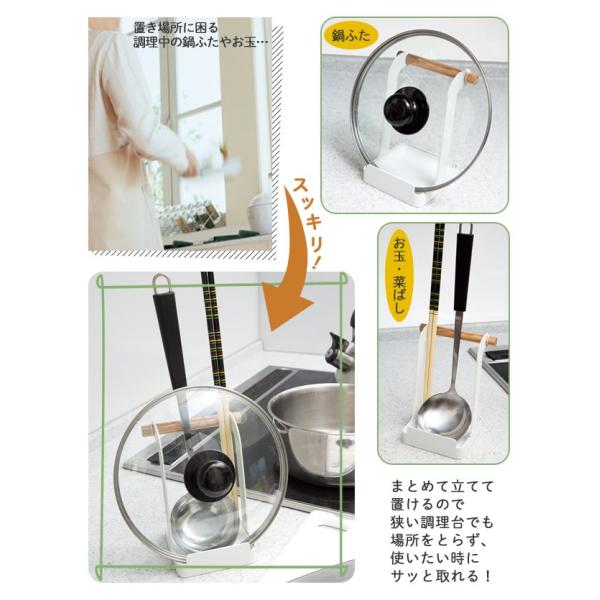 置き場所に困る
調理中の鍋ふたやお玉…

鍋ふた

スッキリ!

お玉・菜ばし

まとめて立てて
置けるので
狭い調理台でも
場所をとらず、
使いたい時に
サッと取れる!