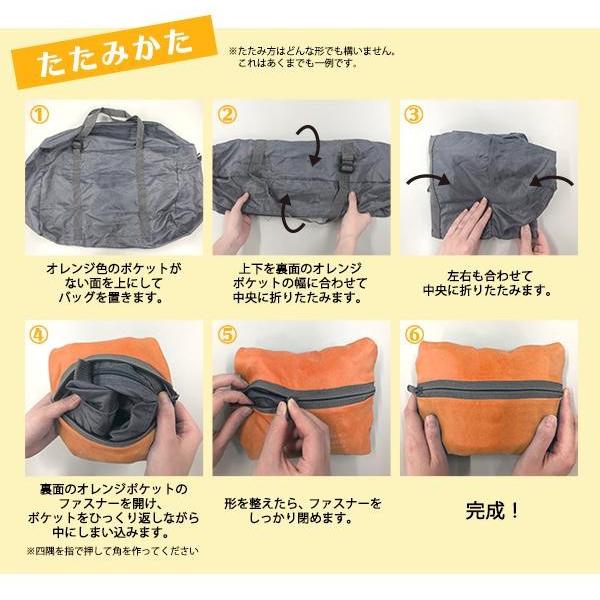 たたみかた

※たたみ方はどんな形でも構いません。
これはあくまでも一例です。

①
オレンジ色のポケットがない面を上にしてバッグを置きます。

②
上下を裏面のオレンジポケットの幅に合わせて中央に折りたたみます。

③
左右も合わせて中央に折りたたみます。

④
裏面のオレンジポケットのファスナーを開け、ポケットをひっくり返しながら中にしまい込みます。
※四隅を指で押して角を作ってください

⑤
形を整えたら、ファスナーをしっかり閉めます。

⑥
完成！