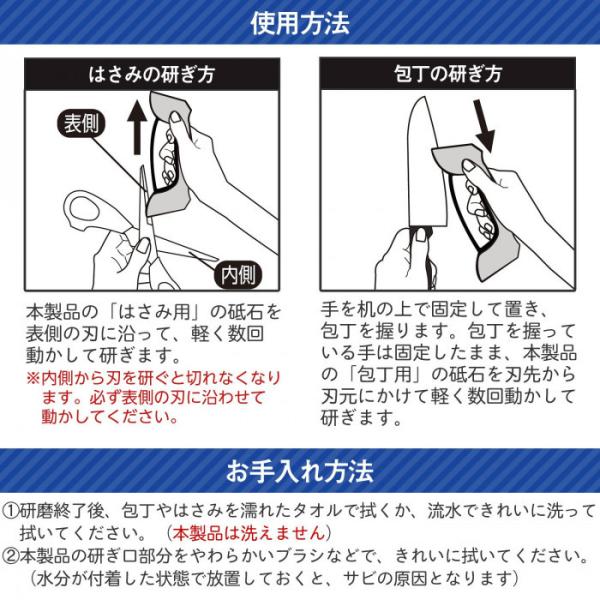 使用方法

はさみの研ぎ方

表側

内側

本製品の「はさみ用」の砥石を表側の刃に沿って、軽く数回動かして研ぎます。

※内側から刃を研ぐと切れなくなります。必ず表側の刃に沿わせて動かしてください。

包丁の研ぎ方

手を机の上で固定して置き、包丁を握ります。包丁を握っている手は固定したまま、本製品の「包丁用」の砥石を刃先から刃元にかけて軽く数回動かして研ぎます。

お手入れ方法

①研磨終了後、包丁やはさみを濡れたタオルで拭くか、流水できれいに洗って拭いてください。（本製品は洗えません）
②本製品の研ぎ口部分をやわらかいブラシなどで、きれいに拭いてください。（水分が付着した状態で放置しておくと、サビの原因となります）