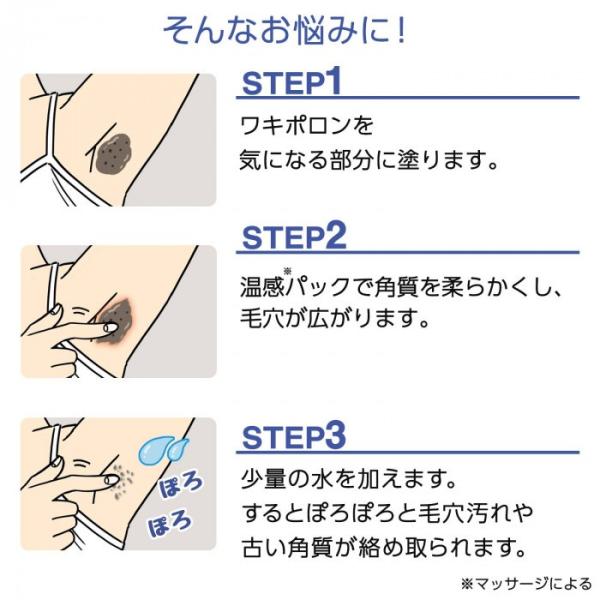 そんなお悩みに！

STEP1

ワキポロンを
気になる部分に塗ります。

STEP2

温感※パックで角質を柔らかくし、
毛穴が広がります。

ぽろ
ぽろ

STEP3

少量の水を加えます。
するとぽろぽろと毛穴汚れや
古い角質が絡め取られます。

※マッサージによる