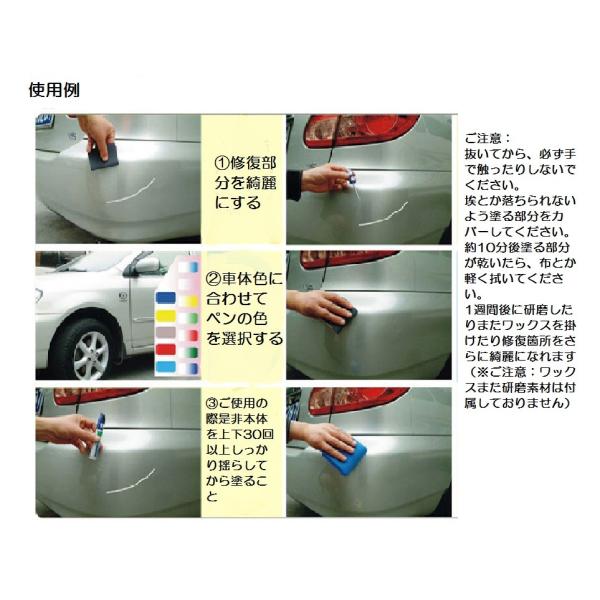 使用例

①修復部分を綺麗にする

②車体色に合わせてペンの色を選択する

③ご使用の際是非本体を上下30回以上しっかり揺らしてから塗ること

ご注意：
抜いてから、必ず手で触ったりしないでください。
埃とか落ちられないよう塗る部分をカバーしてください。
約10分後塗る部分が乾いたら、布とか軽く拭いてください。
1週間後に研磨したりまたワックスを掛けたり修復箇所をさらに綺麗になれます
（※ご注意：ワックスまた研磨素材は付属しておりません）