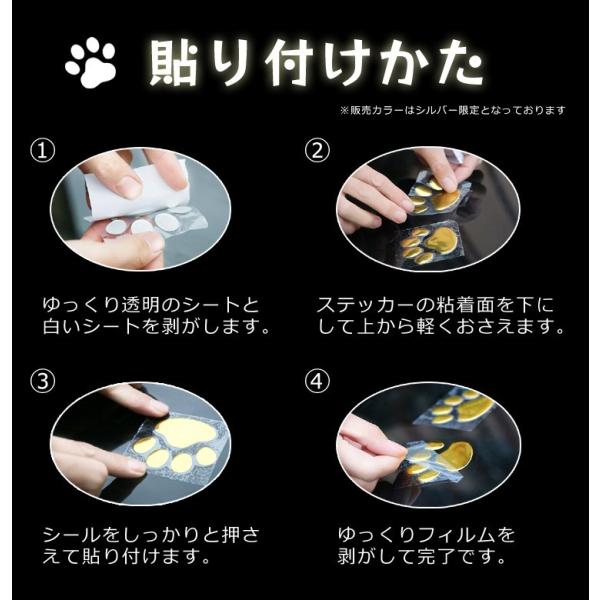 貼り付けかた

※販売カラーはシルバー限定となっております

①

ゆっくり透明のシートと白いシートを剥がします。

②

ステッカーの粘着面を下にして上から軽くおさえます。

③

シールをしっかりと押さえて貼り付けます。

④

ゆっくりフィルムを剥がして完了です。