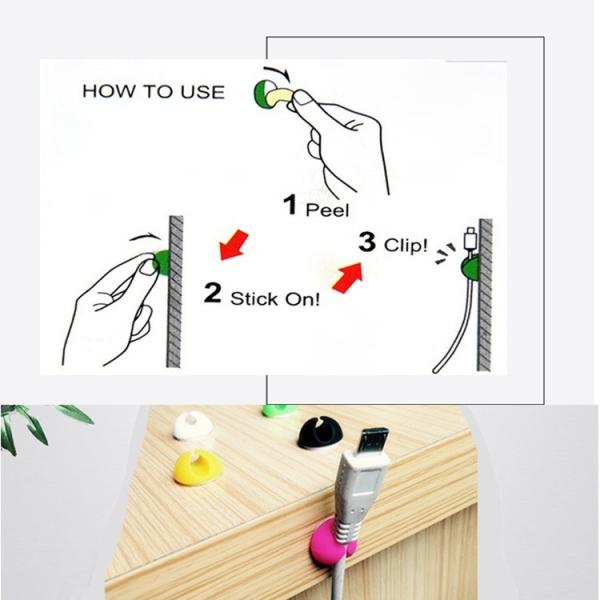 HOW TO USE

1 Peel

2 Stick On!

3 Clip!