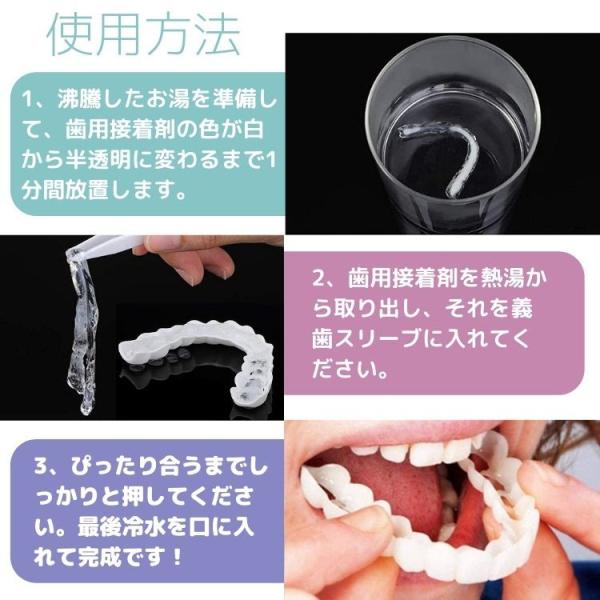 使用方法

1、沸騰したお湯を準備して、歯用接着剤の色が白から半透明に変わるまで1分間放置します。

2、歯用接着剤を熱湯から取り出し、それを義歯スリーブに入れてください。

3、ぴったり合うまでしっかりと押してください。最後冷水を口に入れて完成です！