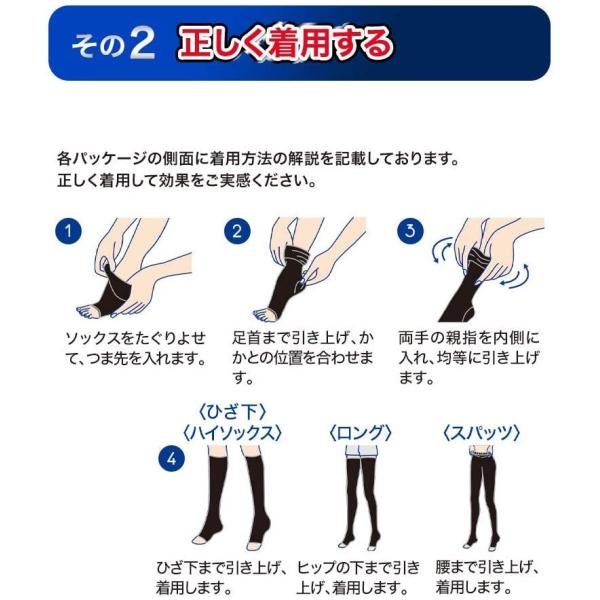 その2 正しく着用する

各パッケージの側面に着用方法の解説を記載しております。
正しく着用して効果をご実感ください。

1
ソックスをたぐりよせて、つま先を入れます。

2
足首まで引き上げ、かかとの位置を合わせます。

3
両手の親指を内側に入れ、均等に引き上げます。

4
〈ひざ下〉
〈ハイソックス〉
ひざ下まで引き上げ、着用します。

〈ロング〉
ヒップの下まで引き上げ、着用します。

〈スパッツ〉
腰まで引き上げ、着用します。