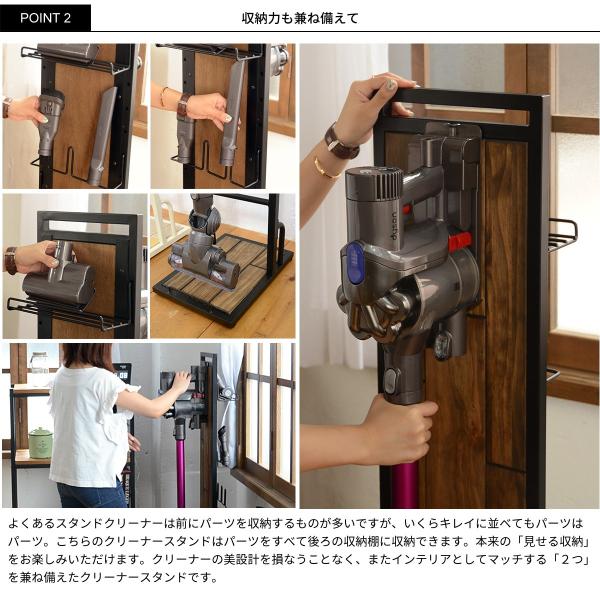 POINT 2

収納力も兼ね備えて

dyson

よくあるスタンドクリーナーは前にパーツを収納するものが多いですが、いくらキレイに並べてもパーツはパーツ。こちらのクリーナースタンドはパーツをすべて後ろの収納棚に収納できます。本来の「見せる収納」をお楽しみいただけます。クリーナーの美設計を損なうことなく、またインテリアとしてマッチする「2つ」を兼ね備えたクリーナースタンドです。