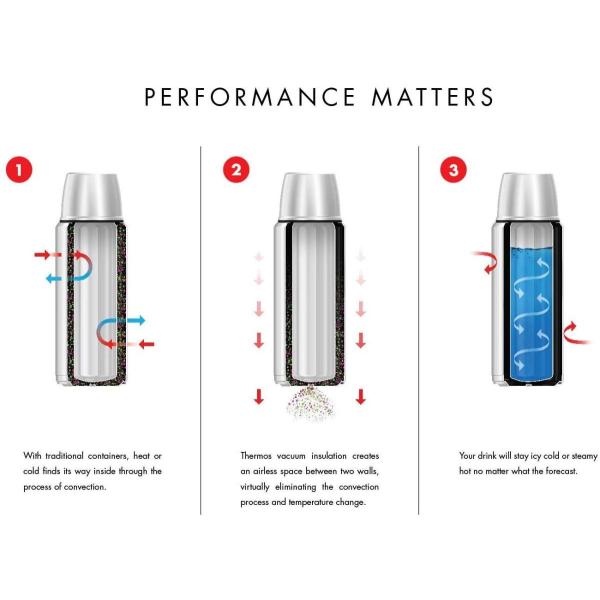 PERFORMANCE MATTERS

1

With traditional containers, heat or cold finds its way inside through the process of convection.

2

Thermos vacuum insulation creates an airless space between two walls, virtually eliminating the convection process and temperature change.

3

Your drink will stay icy cold or steamy hot no matter what the forecast.