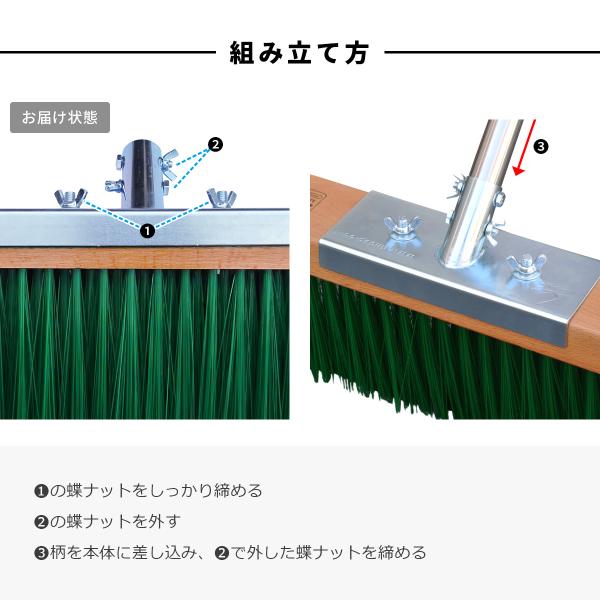 組み立て方

お届け状態

❷

❶

❸

❶の蝶ナットをしっかり締める

❷の蝶ナットを外す

❸柄を本体に差し込み、❷で外した蝶ナットを締める