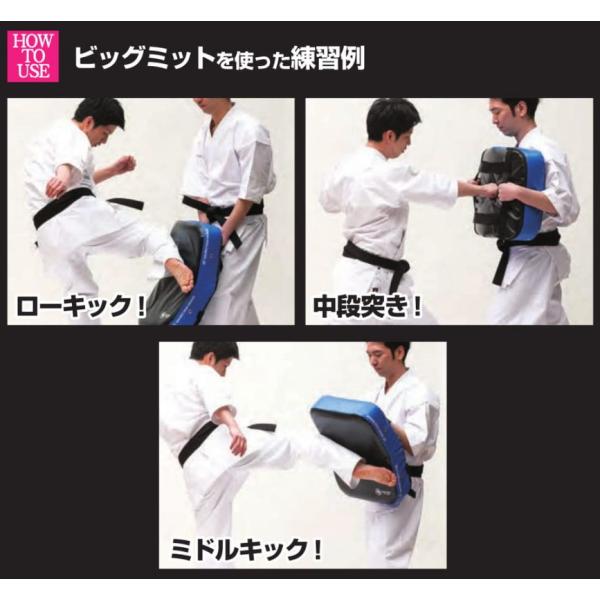 HOW TO USE

ビッグミットを使った練習例

ローキック！

中段突き！

ミドルキック！