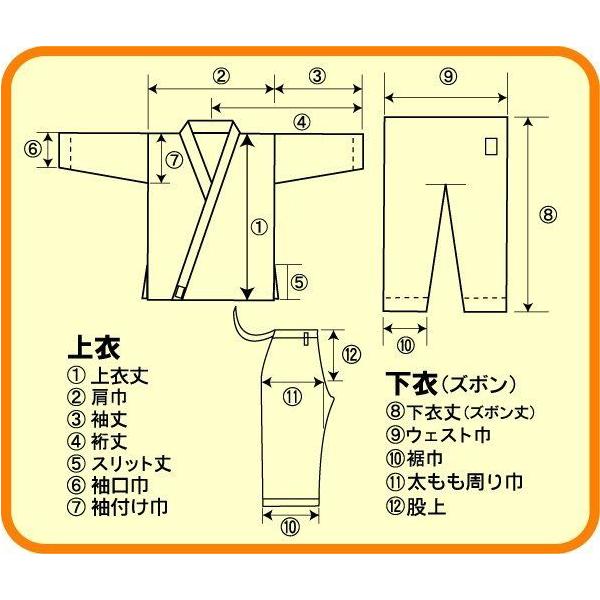 ②
③
④
⑥
⑦
①
⑤
⑨
⑧
⑩
⑫
⑪
⑩

上衣
① 上衣丈
② 肩巾
③ 袖丈
④ 裄丈
⑤ スリット丈
⑥ 袖口巾
⑦ 袖付け巾

下衣（ズボン）
⑧下衣丈（ズボン丈）
⑨ウェスト巾
⑩裾巾
⑪太もも周り巾
⑫股上