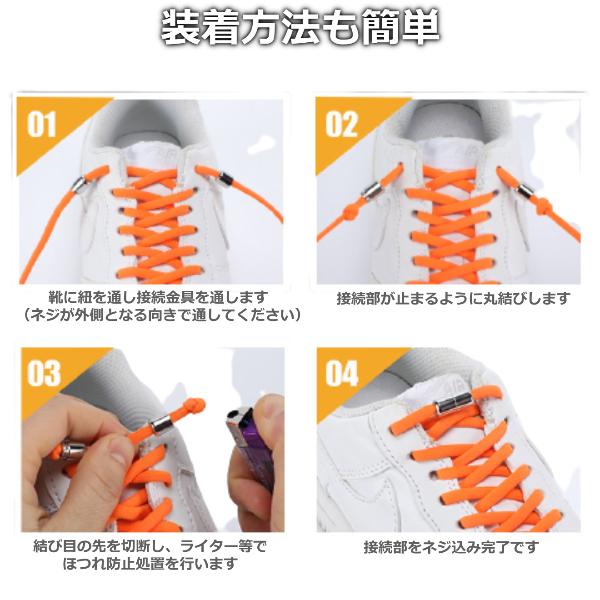 装着方法も簡単

01

靴に紐を通し接続金具を通します
（ネジが外側となる向きで通してください）

02

接続部が止まるように丸結びします

03

結び目の先を切断し、ライター等で
ほつれ防止処置を行います

04

接続部をネジ込み完了です