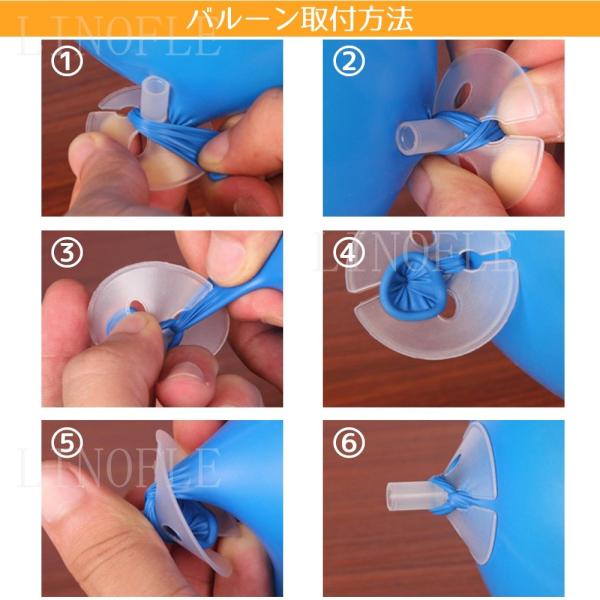 バルーン取付方法

LINOFLE

①

②

③

LINOFLE

④

LINOFLE

⑤

⑥