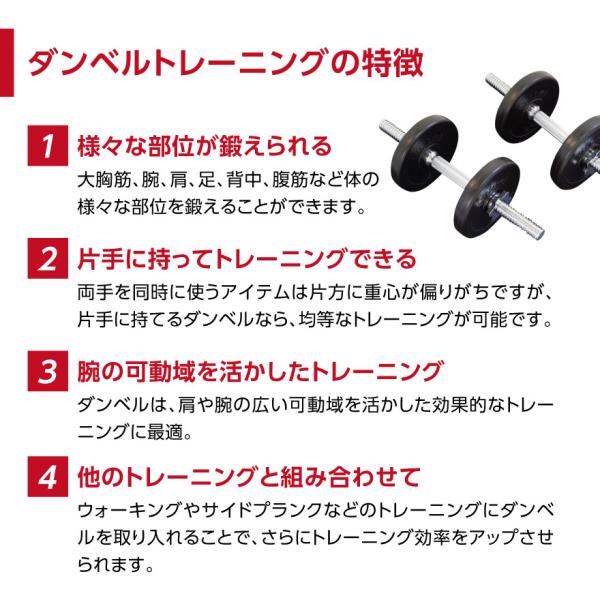 ダンベルトレーニングの特徴

1 様々な部位が鍛えられる
大胸筋、腕、肩、足、背中、腹筋など体の様々な部位を鍛えることができます。

2 片手に持ってトレーニングできる
両手を同時に使うアイテムは片方に重心が偏りがちですが、片手に持てるダンベルなら、均等なトレーニングが可能です。

3 腕の可動域を活かしたトレーニング
ダンベルは、肩や腕の広い可動域を活かした効果的なトレーニングに最適。

4 他のトレーニングと組み合わせて
ウォーキングやサイドプランクなどのトレーニングにダンベルを取り入れることで、さらにトレーニング効率をアップさせられます。