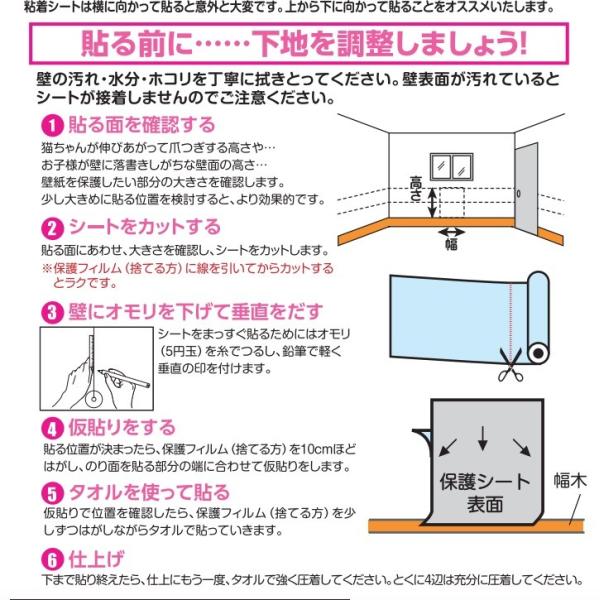 粘着シートは横に向かって貼ると意外と大変です。上から下に向かって貼ることをオススメいたします。

貼る前に……下地を調整しましょう!

壁の汚れ・水分・ホコリを丁寧に拭きとってください。壁表面が汚れているとシートが接着しませんのでご注意ください。

1 貼る面を確認する
猫ちゃんが伸びあがって爪つぎする高さや…
お子様が壁に落書きしがちな壁面の高さ…
壁紙を保護したい部分の大きさを確認します。
少し大きめに貼る位置を検討すると、より効果的です。

高さ
幅

2 シートをカットする
貼る面にあわせ、大きさを確認し、シートをカットします。
※保護フィルム（捨てる方）に線を引いてからカットするとラクです。

3 壁にオモリを下げて垂直をだす
シートをまっすぐ貼るためにはオモリ（5円玉）を糸でつるし、鉛筆で軽く垂直の印を付けます。

4 仮貼りをする
貼る位置が決まったら、保護フィルム（捨てる方）を10cmほどはがし、のり面を貼る部分の端に合わせて仮貼りをします。

保護シート表面
幅木

5 タオルを使って貼る
仮貼りで位置を確認したら、保護フィルム（捨てる方）を少しずつはがしながらタオルで貼っていきます。

6 仕上げ
下まで貼り終えたら、仕上にもう一度、タオルで強く圧着してください。とくに4辺は充分に圧着してください。