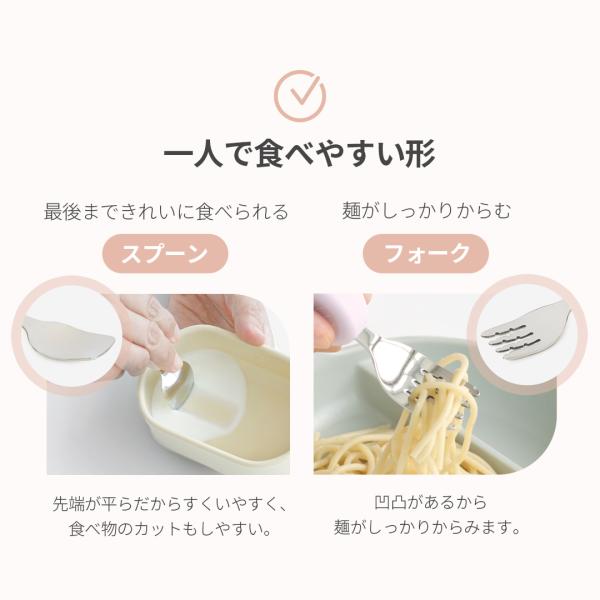 一人で食べやすい形

最後まできれいに食べられる

スプーン

先端が平らだからすくいやすく、食べ物のカットもしやすい。

麺がしっかりからむ

フォーク

凹凸があるから麺がしっかりからみます。