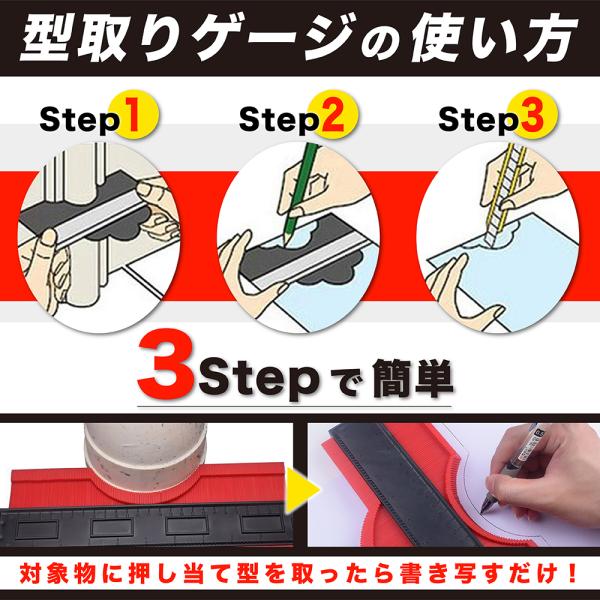 型取りゲージの使い方

Step1

Step2

Step3

3Stepで簡単

対象物に押し当て型を取ったら書き写すだけ！