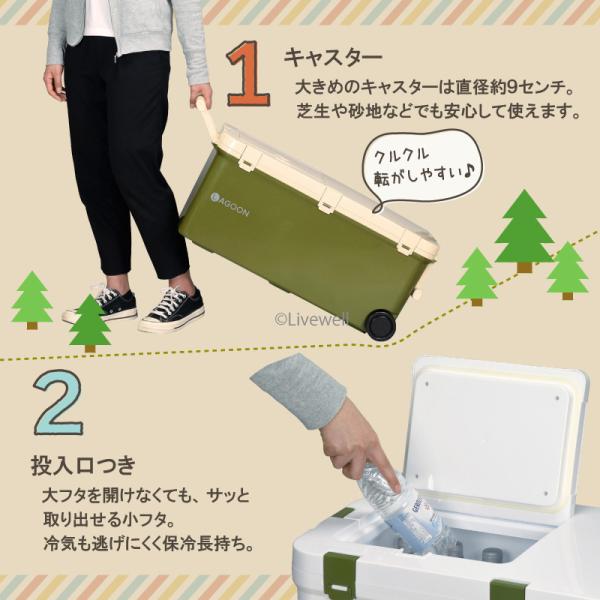 1

キャスター

大きめのキャスターは直径約9センチ。芝生や砂地などでも安心して使えます。

クルクル
転がしやすい♪

LAGOON

©Livewell

2

投入口つき

大フタを開けなくても、サッと取り出せる小フタ。冷気も逃げにくく保冷長持ち。