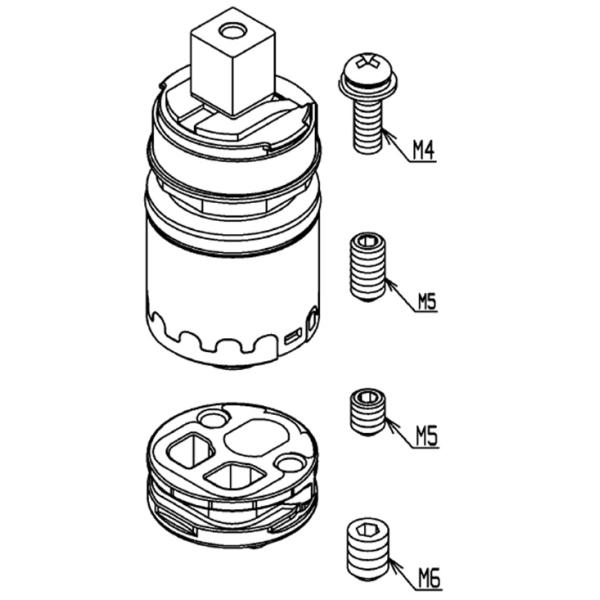 M4

M5

M5

M6