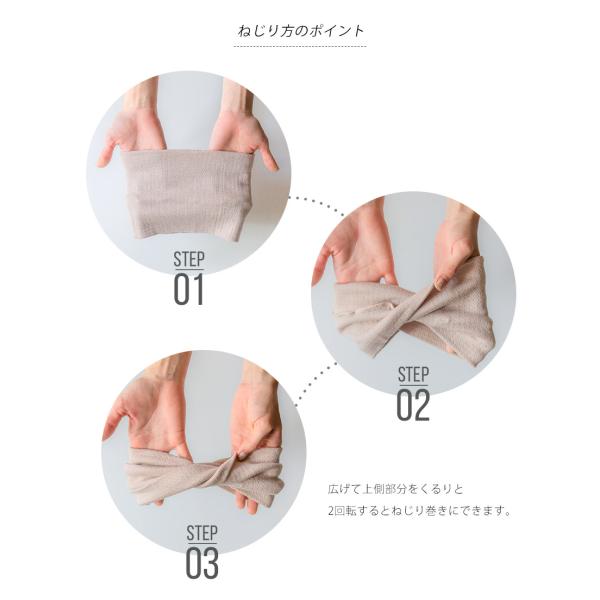 ねじり方のポイント

STEP
01

STEP
02

STEP
03

広げて上側部分をくるりと
2回転するとねじり巻きにできます。