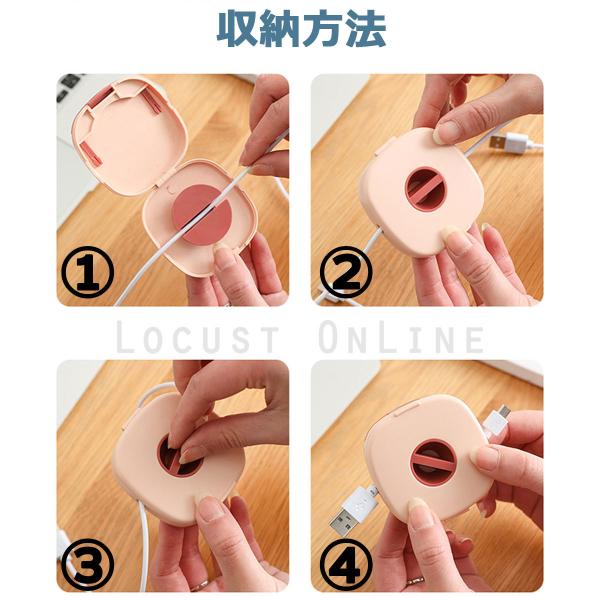 収納方法

①

②

LOCUST ONLINE

③

④