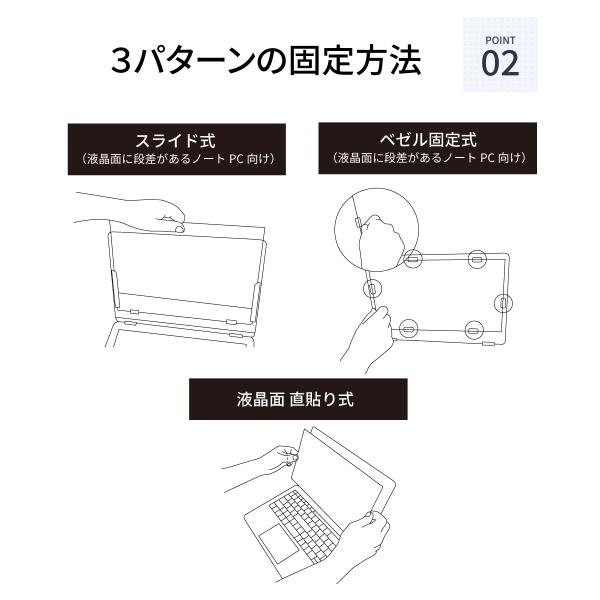 3パターンの固定方法

POINT
02

スライド式
（液晶面に段差があるノート PC 向け）

ベゼル固定式
（液晶面に段差があるノート PC 向け）

液晶面 直貼り式