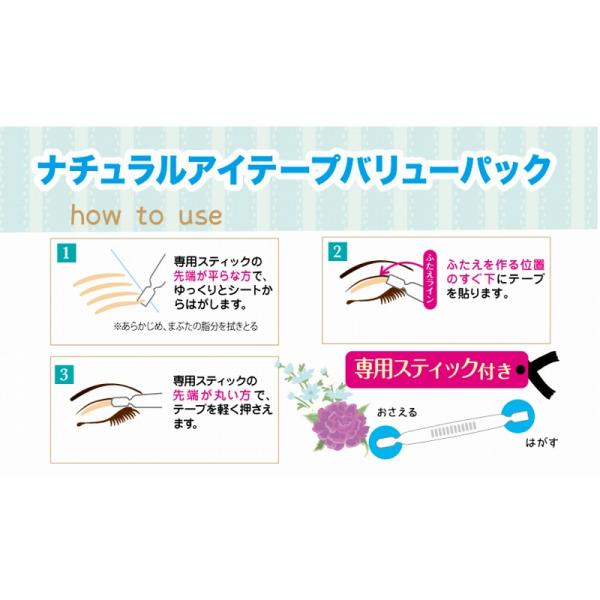 ナチュラルアイテープバリューパック

how to use

1

専用スティックの先端が平らな方で、ゆっくりとシートからはがします。

※あらかじめ、まぶたの脂分を拭きとる

2

ふたえライン

ふたえを作る位置のすぐ下にテープを貼ります。

3

専用スティックの先端が丸い方で、テープを軽く押さえます。

専用スティック付き

おさえる

はがす