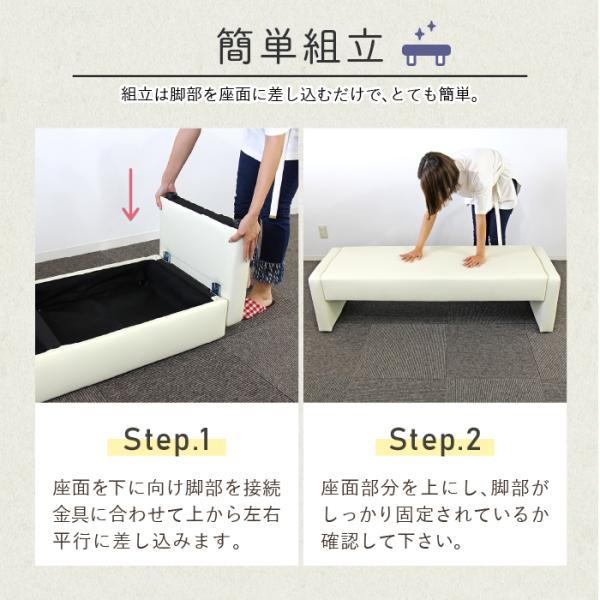 簡単組立

組立は脚部を座面に差し込むだけで、とても簡単。

Step.1

座面を下に向け脚部を接続金具に合わせて上から左右平行に差し込みます。

Step.2

座面部分を上にし、脚部がしっかり固定されているか確認して下さい。