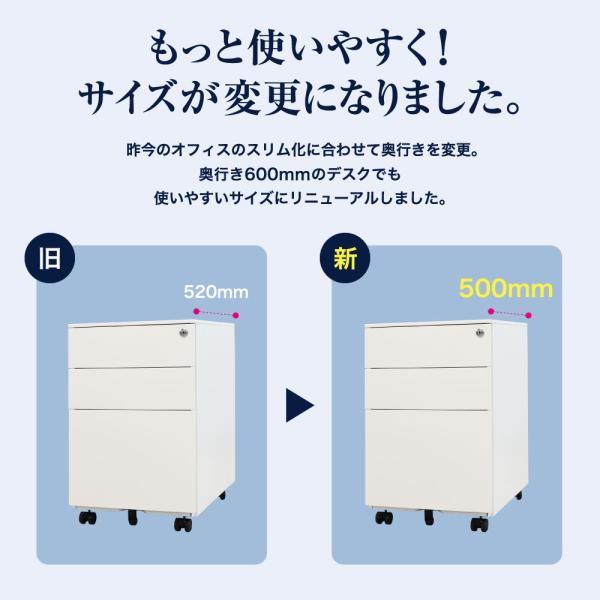 もっと使いやすく!
サイズが変更になりました。

昨今のオフィスのスリム化に合わせて奥行きを変更。
奥行き600mmのデスクでも
使いやすいサイズにリニューアルしました。

旧

520mm

新

500mm