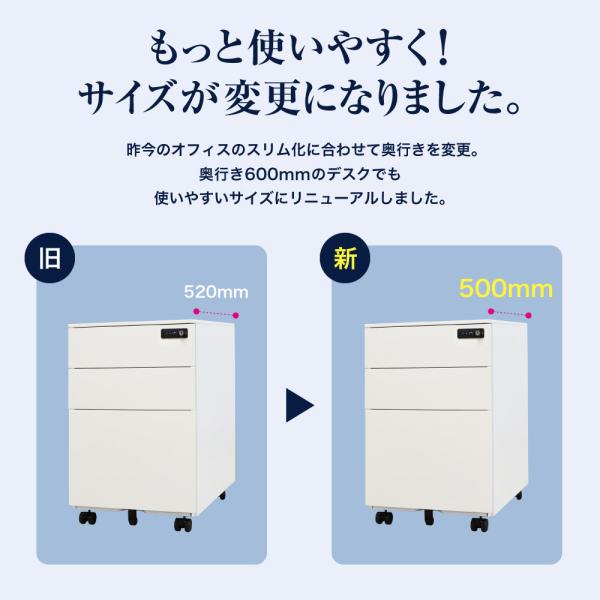 もっと使いやすく!
サイズが変更になりました。

昨今のオフィスのスリム化に合わせて奥行きを変更。
奥行き600mmのデスクでも
使いやすいサイズにリニューアルしました。

旧

520mm

新

500mm