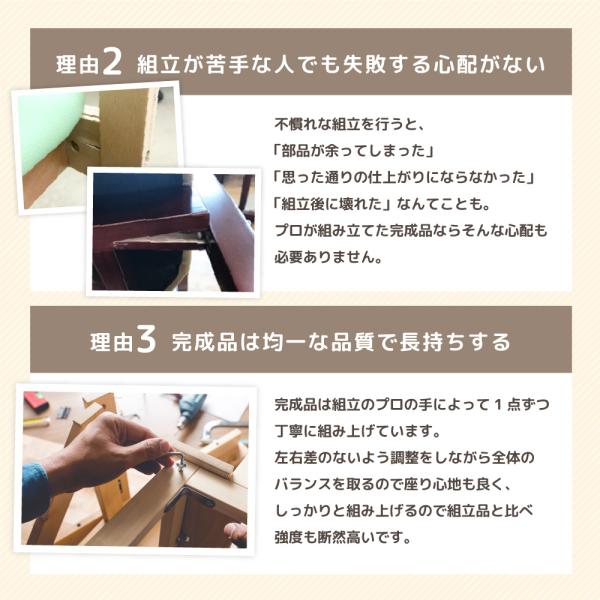 理由2 組立が苦手な人でも失敗する心配がない

不慣れな組立を行うと、
「部品が余ってしまった」
「思った通りの仕上がりにならなかった」
「組立後に壊れた」なんてことも。
プロが組み立てた完成品ならそんな心配も必要ありません。

理由3 完成品は均一な品質で長持ちする

完成品は組立のプロの手によって１点ずつ丁寧に組み上げています。
左右差のないよう調整をしながら全体のバランスを取るので座り心地も良く、しっかりと組み上げるので組立品と比べ強度も断然高いです。