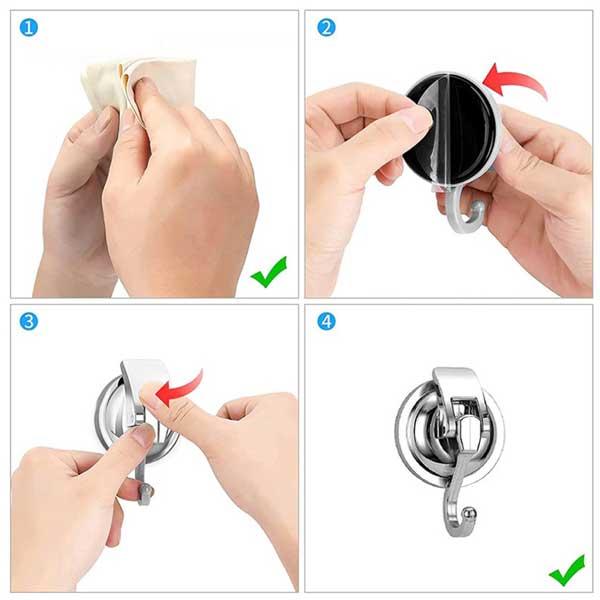 1

2

3

4