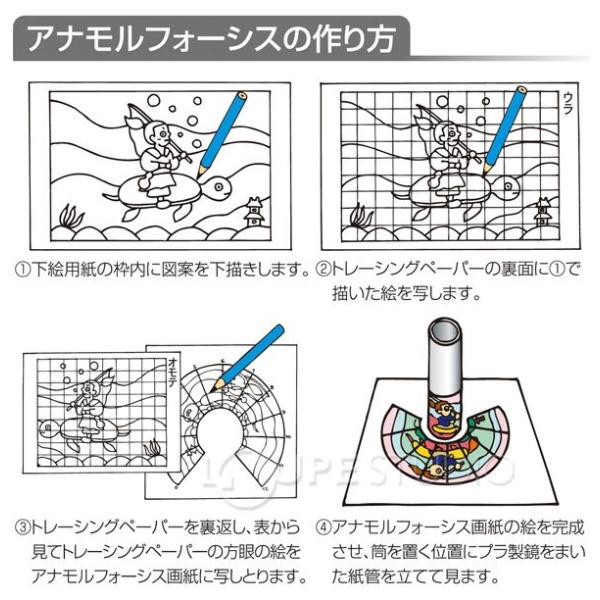 アナモルフォーシスの作り方

ウラ

①下絵用紙の枠内に図案を下描きします。

②トレーシングペーパーの裏面に①で描いた絵を写します。

オモテ

LOUPESTUDIO

③トレーシングペーパーを裏返し、表から見てトレーシングペーパーの方眼の絵をアナモルフォーシス画紙に写しとります。

④アナモルフォーシス画紙の絵を完成させ、筒を置く位置にプラ製鏡をまいた紙管を立てて見ます。