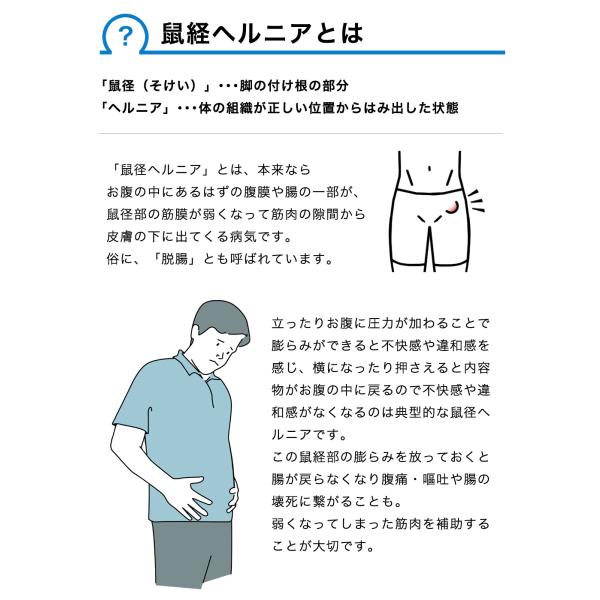 ? 鼠経ヘルニアとは

「鼠径（そけい）」･･･脚の付け根の部分
「ヘルニア」･･･体の組織が正しい位置からはみ出した状態

「鼠径ヘルニア」とは、本来ならお腹の中にあるはずの腹膜や腸の一部が、鼠径部の筋膜が弱くなって筋肉の隙間から皮膚の下に出てくる病気です。
俗に、「脱腸」とも呼ばれています。

立ったりお腹に圧力が加わることで膨らみができると不快感や違和感を感じ、横になったり押さえると内容物がお腹の中に戻るので不快感や違和感がなくなるのは典型的な鼠径ヘルニアです。
この鼠経部の膨らみを放っておくと腸が戻らなくなり腹痛・嘔吐や腸の壊死に繋がることも。
弱くなってしまった筋肉を補助することが大切です。